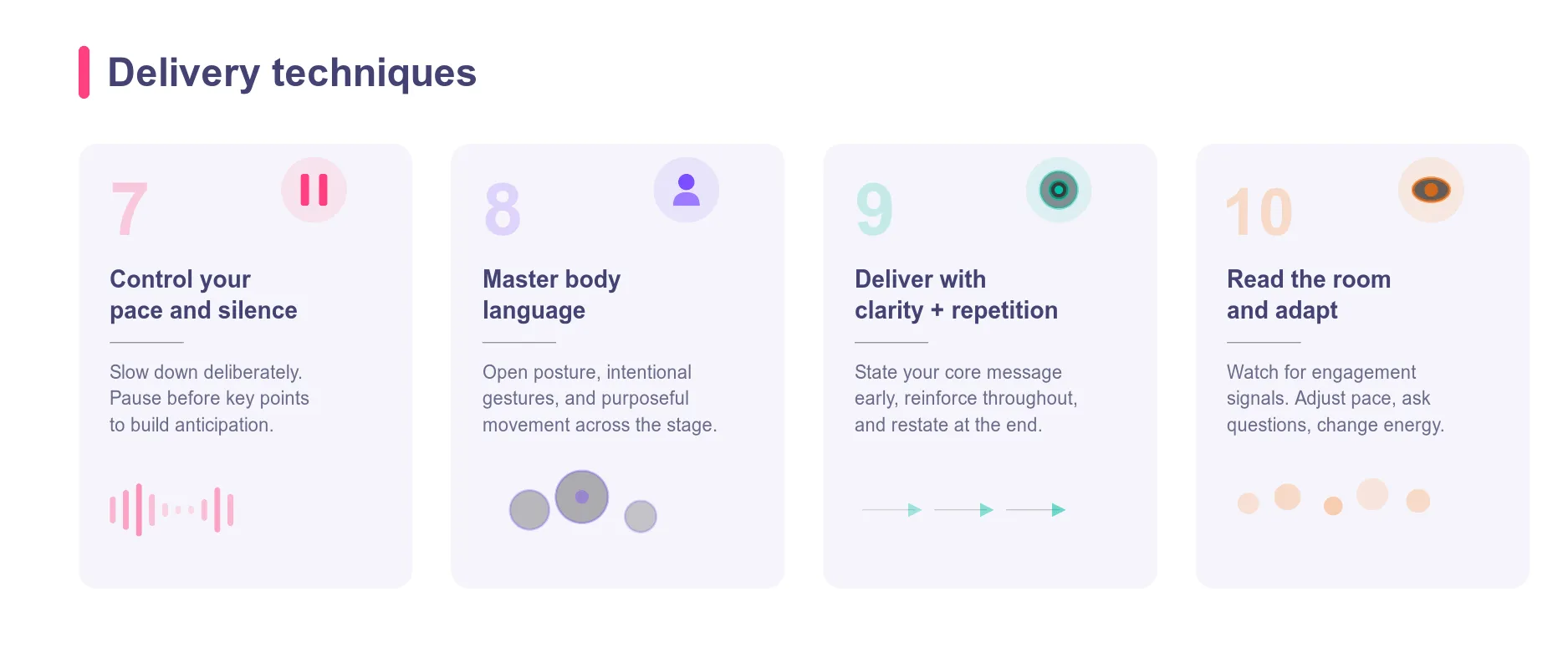 Delivery techniques

7

Control your pace and silence

Slow down deliberately. Pause before key points to build anticipation.

8

Master body language

Open posture, intentional gestures, and purposeful movement across the stage.

9

Deliver with clarity + repetition

State your core message early, reinforce throughout, and restate at the end.

10

Read the room and adapt

Watch for engagement signals. Adjust pace, ask questions, change energy.