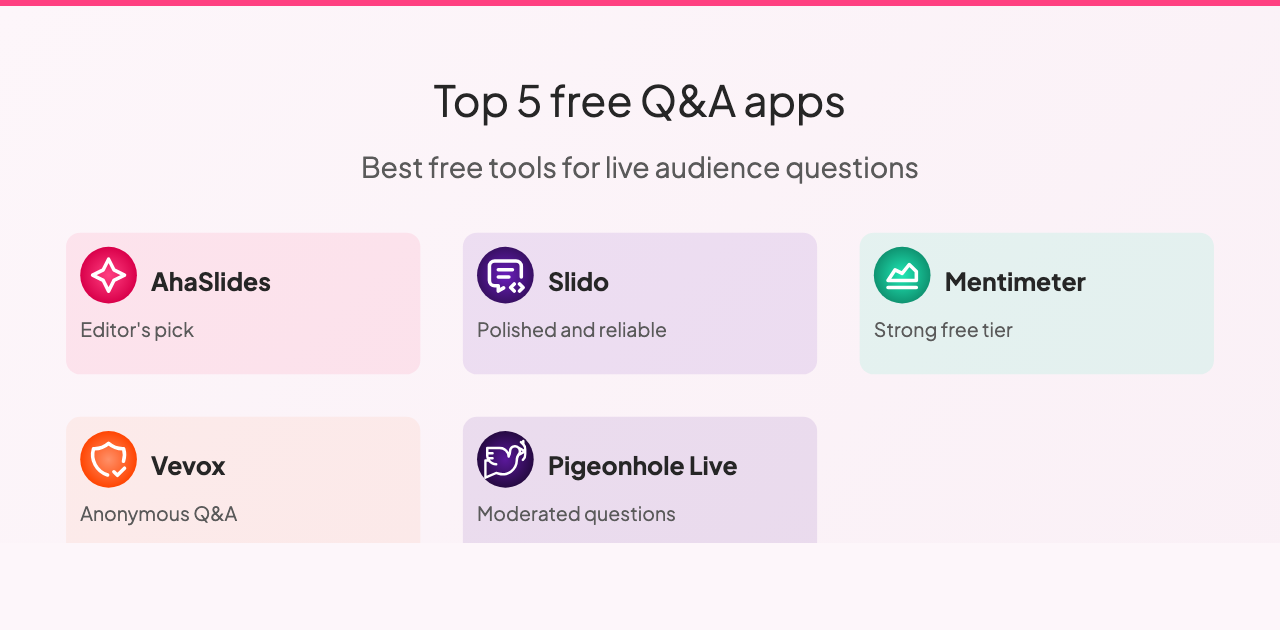 Top 5 free Q&A apps

Best free tools for live audience questions

AhaSlides
Editor's pick

Slido
Polished and reliable

Mentimeter
Strong free tier

Vevox
Anonymous Q&A

Pigeonhole Live
Moderated questions