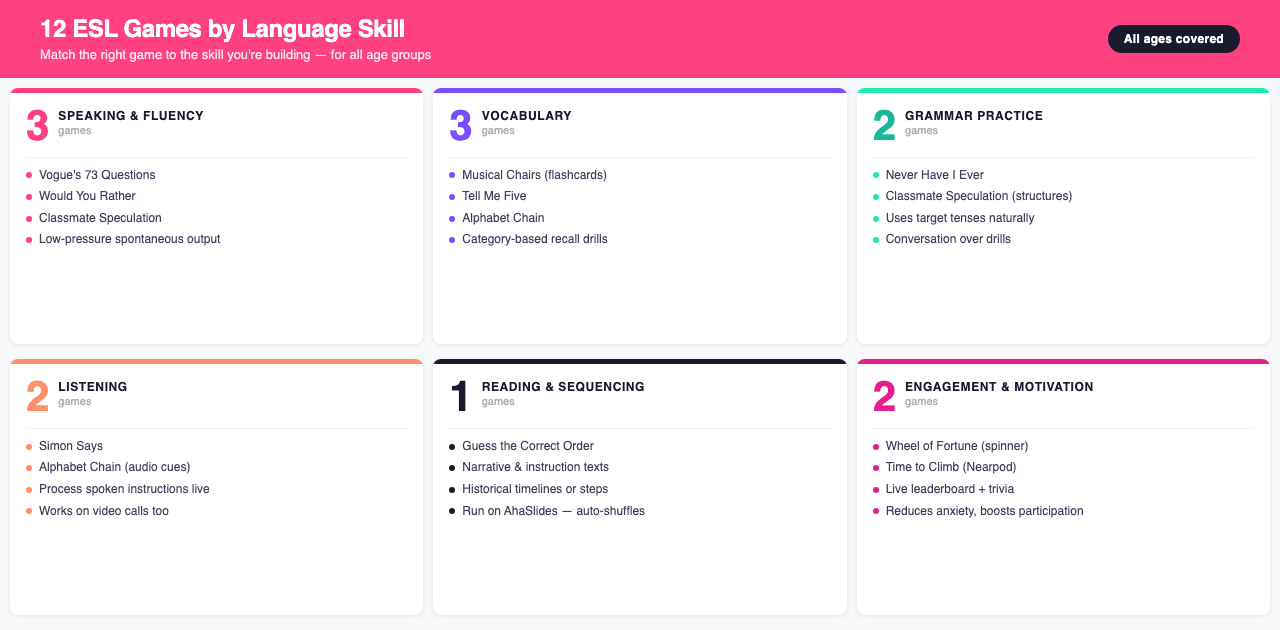 12 ESL Games by Language Skill
Match the right game to the skill you're building — for all age groups

All ages covered

3 SPEAKING & FLUENCY
games

• Vogue's 73 Questions
• Would You Rather
• Classmate Speculation
• Low-pressure spontaneous output

3 VOCABULARY
games

• Musical Chairs (flashcards)
• Tell Me Five
• Alphabet Chain
• Category-based recall drills

2 GRAMMAR PRACTICE
games

• Never Have I Ever
• Classmate Speculation (structures)
• Uses target tenses naturally
• Conversation over drills

2 LISTENING
games

• Simon Says
• Alphabet Chain (audio cues)
• Process spoken instructions live
• Works on video calls too

1 READING & SEQUENCING
games

• Guess the Correct Order
• Narrative & instruction texts
• Historical timelines or steps
• Run on AhaSlides — auto-shuffles

2 ENGAGEMENT & MOTIVATION
games

• Wheel of Fortune (spinner)
• Time to Climb (Nearpod)
• Live leaderboard + trivia
• Reduces anxiety, boosts participation