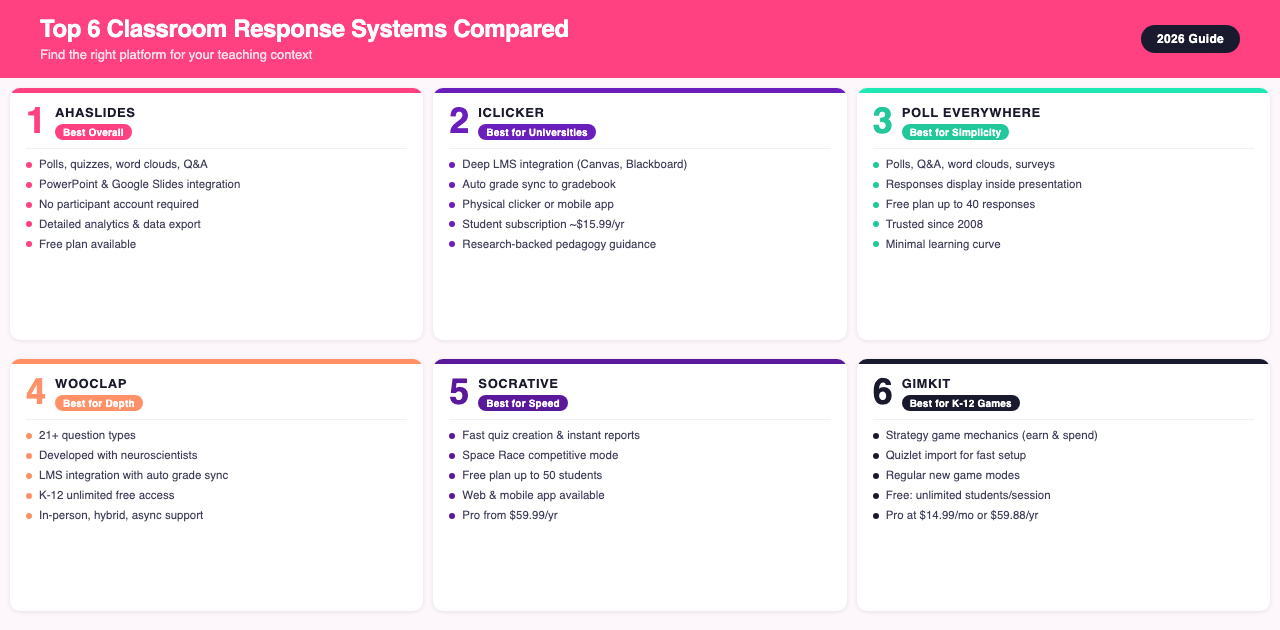 Top 6 Classroom Response Systems Compared

Find the right platform for your teaching context

2026 Guide

1
AHASLIDES
Best Overall

• Polls, quizzes, word clouds, Q&A
• PowerPoint & Google Slides integration
• No participant account required
• Detailed analytics & data export
• Free plan available

2
ICLICKER
Best for Universities

• Deep LMS integration (Canvas, Blackboard)
• Auto grade sync to gradebook
• Physical clicker or mobile app
• Student subscription ~$15.99/yr
• Research-backed pedagogy guidance

3
POLL EVERYWHERE
Best for Simplicity

• Polls, Q&A, word clouds, surveys
• Responses display inside presentation
• Free plan up to 40 responses
• Trusted since 2008
• Minimal learning curve

4
WOOCLAP
Best for Depth

• 21+ question types
• Developed with neuroscientists
• LMS integration with auto grade sync
• K-12 unlimited free access
• In-person, hybrid, async support

5
SOCRATIVE
Best for Speed

• Fast quiz creation & instant reports
• Space Race competitive mode
• Free plan up to 50 students
• Web & mobile app available
• Pro from $59.99/yr

6
GIMKIT
Best for K-12 Games

• Strategy game mechanics (earn & spend)
• Quizlet import for fast setup
• Regular new game modes
• Free: unlimited students/session
• Pro at $14.99/mo or $59.88/yr