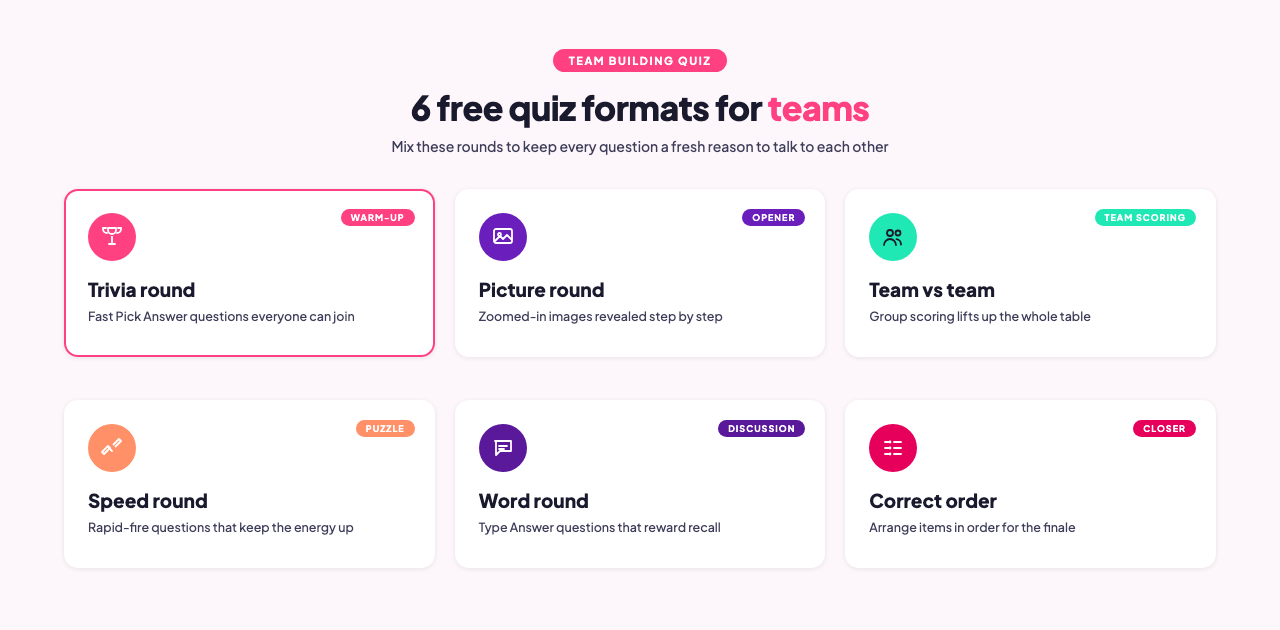 TEAM BUILDING QUIZ

6 free quiz formats for teams

Mix these rounds to keep every question a fresh reason to talk to each other

WARM-UP

Trivia round

Fast Pick Answer questions everyone can join

OPENER

Picture round

Zoomed-in images revealed step by step

TEAM SCORING

Team vs team

Group scoring lifts up the whole table

PUZZLE

Speed round

Rapid-fire questions that keep the energy up

DISCUSSION

Word round

Type Answer questions that reward recall

CLOSER

Correct order

Arrange items in order for the finale