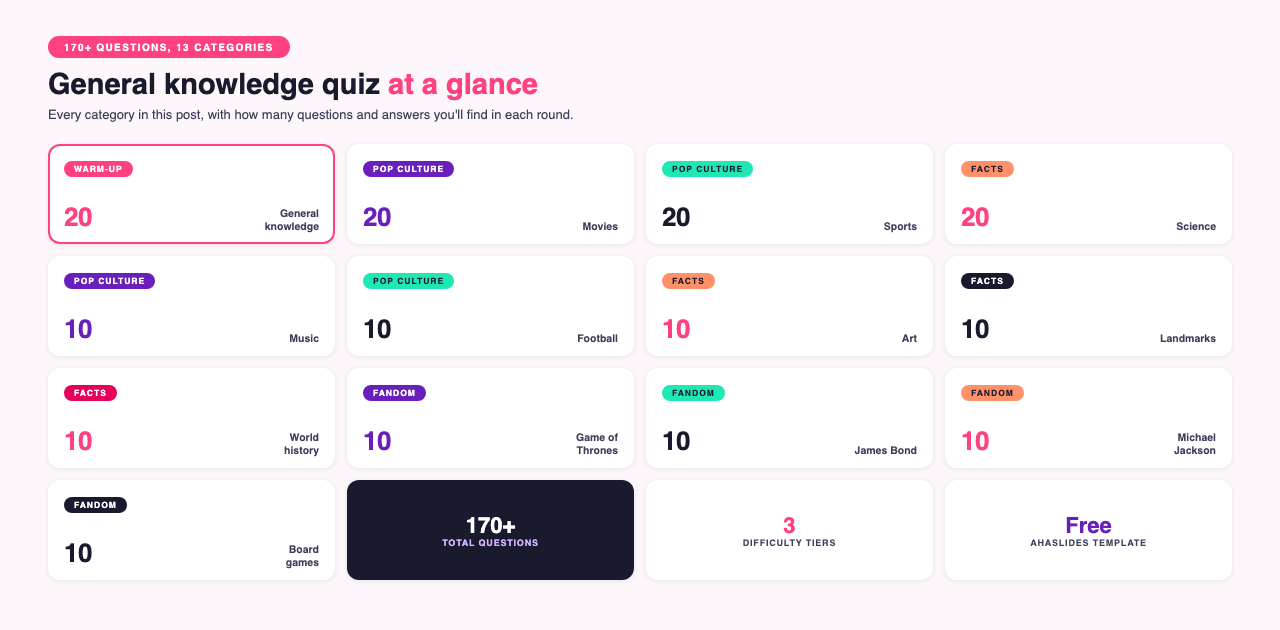 170+ QUESTIONS, 13 CATEGORIES

General knowledge quiz at a glance

Every category in this post, with how many questions and answers you'll find in each round.

WARM-UP
20
General knowledge

POP CULTURE
20
Movies

POP CULTURE
20
Sports

FACTS
20
Science

POP CULTURE
10
Music

POP CULTURE
10
Football

FACTS
10
Art

FACTS
10
Landmarks

FACTS
10
World history

FANDOM
10
Game of Thrones

FANDOM
10
James Bond

FANDOM
10
Michael Jackson

FANDOM
10
Board games

170+
TOTAL QUESTIONS

3
DIFFICULTY TIERS

Free
AHASLIDES TEMPLATE