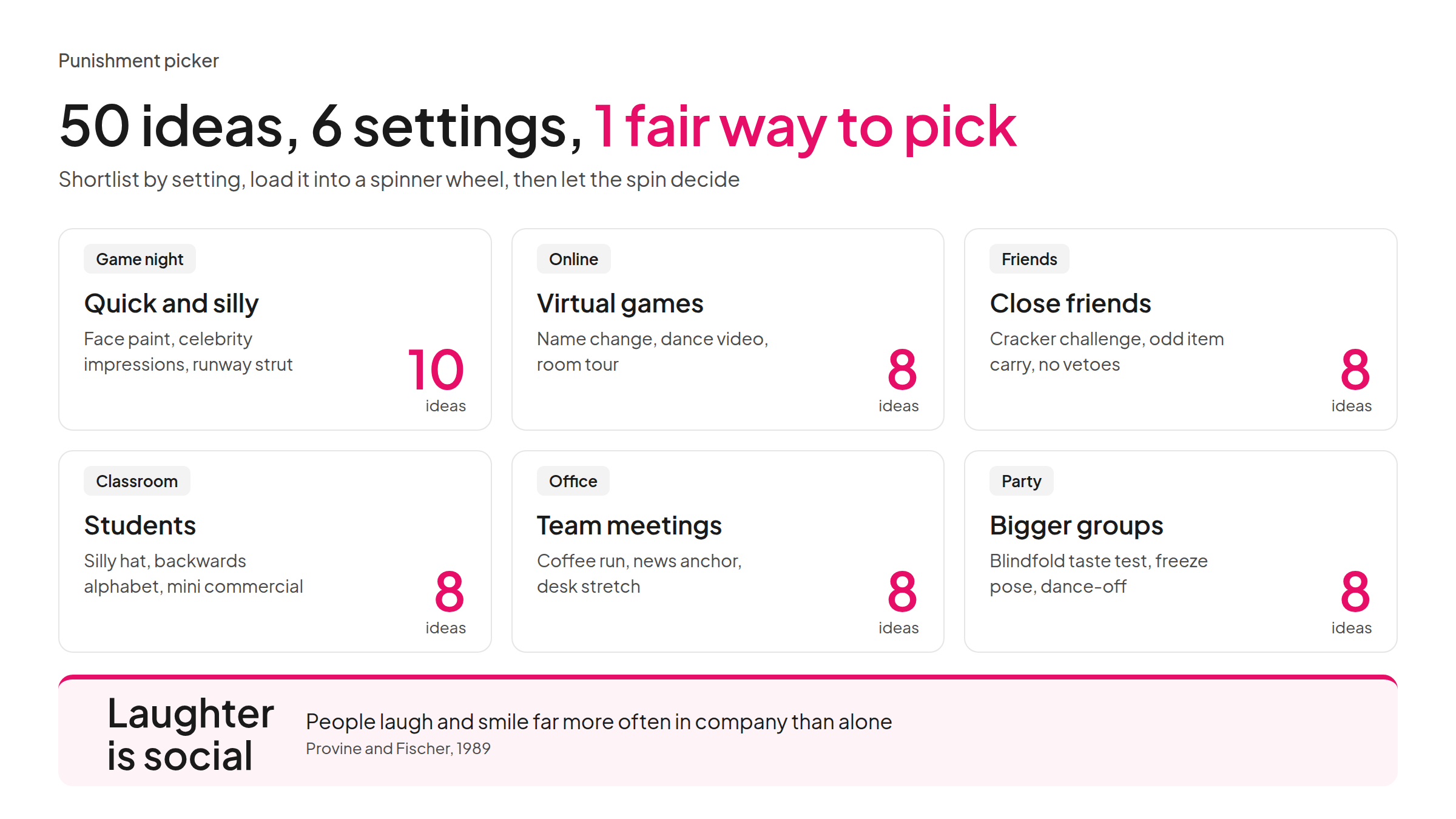 Punishment picker

50 ideas, 6 settings, 1 fair way to pick

Shortlist by setting, load it into a spinner wheel, then let the spin decide

Game night

Quick and silly

Face paint, celebrity impressions, runway strut

10
ideas

Online

Virtual games

Name change, dance video, room tour

8
ideas

Friends

Close friends

Cracker challenge, odd item carry, no vetoes

8
ideas

Classroom

Students

Silly hat, backwards alphabet, mini commercial

8
ideas

Office

Team meetings

Coffee run, news anchor, desk stretch

8
ideas

Party

Bigger groups

Blindfold taste test, freeze pose, dance-off

8
ideas

Laughter is social

People laugh and smile far more often in company than alone

Provine and Fischer, 1989