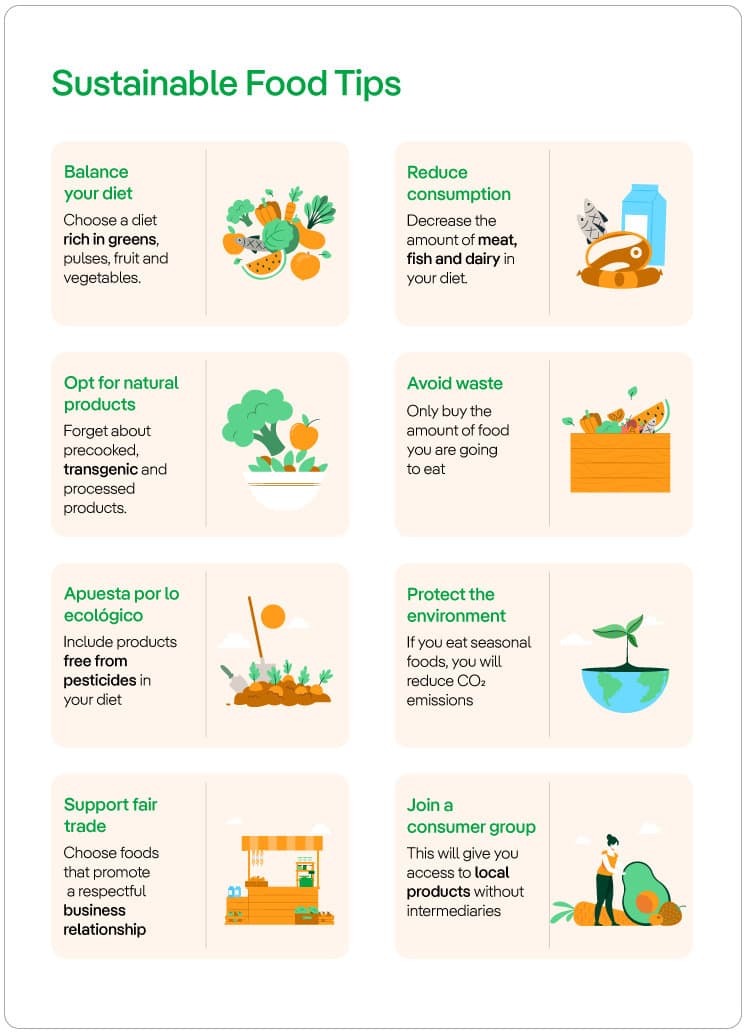 Sustainable Food Tips

Balance your diet

Choose a diet rich in greens, pulses, fruit and vegetables.

Reduce consumption

Decrease the amount of meat, fish and dairy in your diet.

Opt for natural products

Forget about precooked, transgenic and processed products.

Avoid waste

Only buy the amount of food you are going to eat

Apuesta por lo ecológico

Include products free from pesticides in your diet

Protect the environment

If you eat seasonal foods, you will reduce $CO_2$ emissions

Support fair trade

Choose foods that promote a respectful business relationship

Join a consumer group

This will give you access to local products without intermediaries